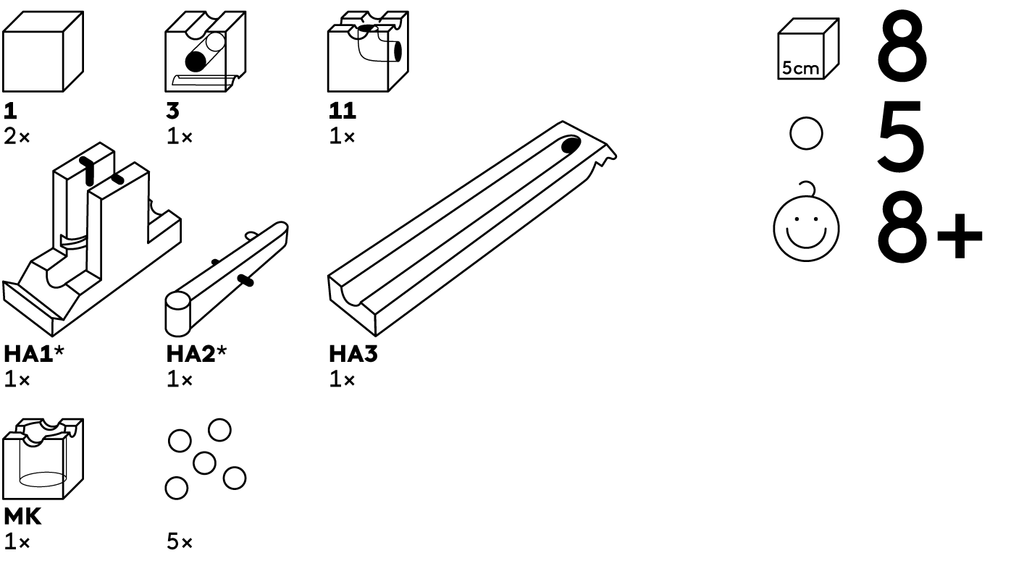 1
2×

3
1×

11
1×

HA1*
1×

HA2*
1×

HA3
1×

MK
1×

5×

5cm
8

5

8+