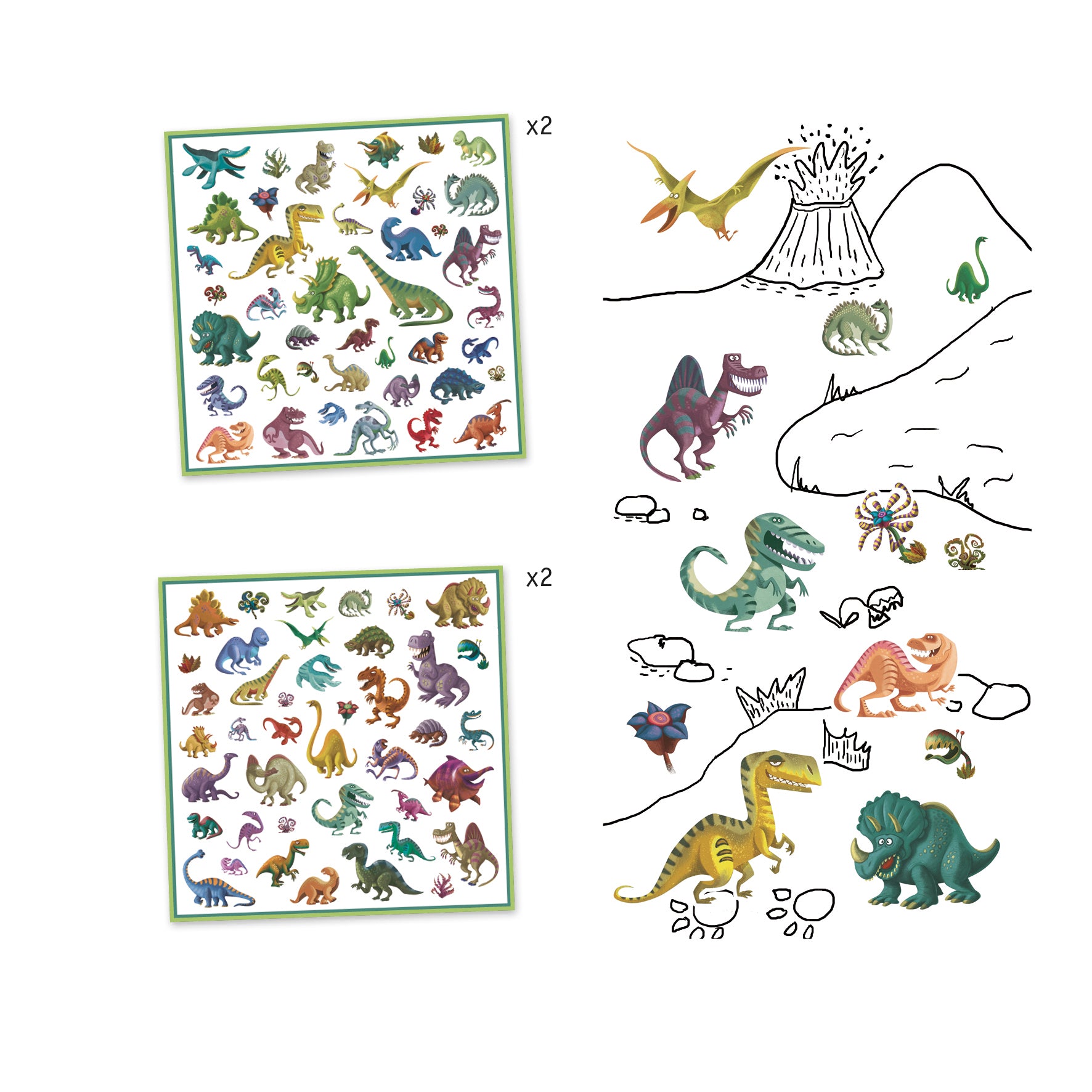 x2

x2