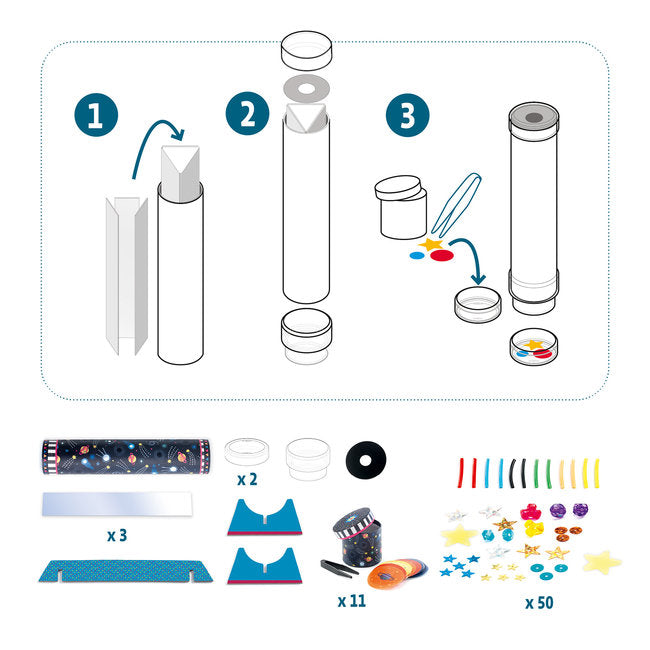 1
2
3

x 2
x 3
x 11
x 50